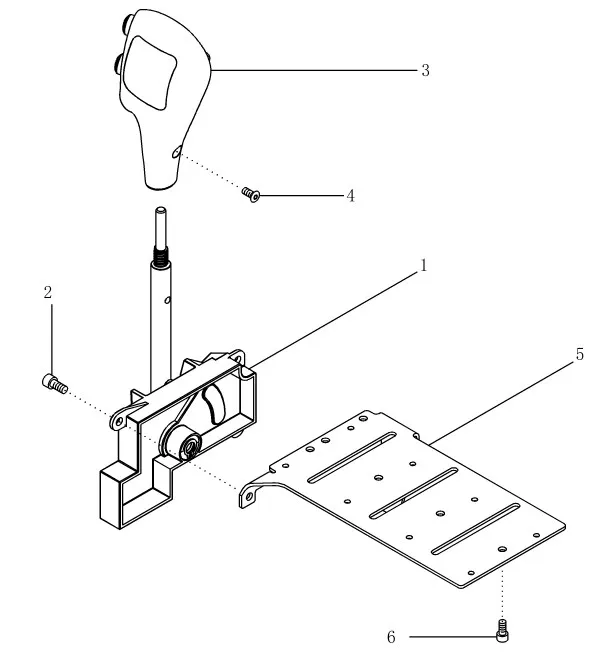 3
4
1
2
5
6