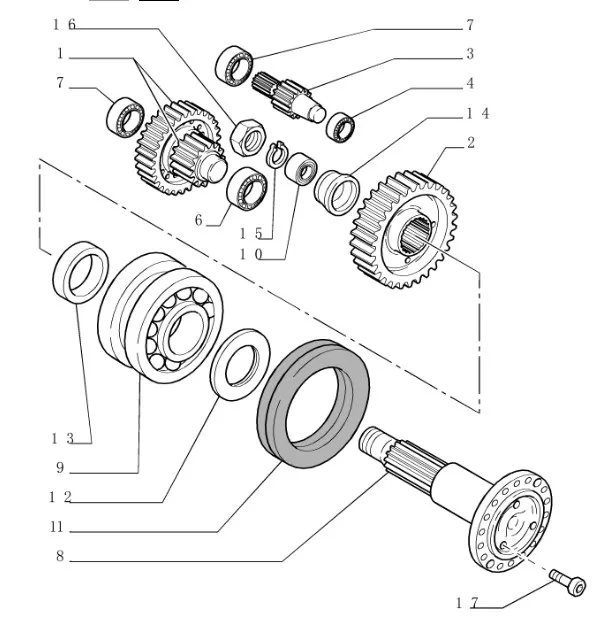 16
7
1
3
7
4
14
2
6
15
10
13
9
12
11
8
17